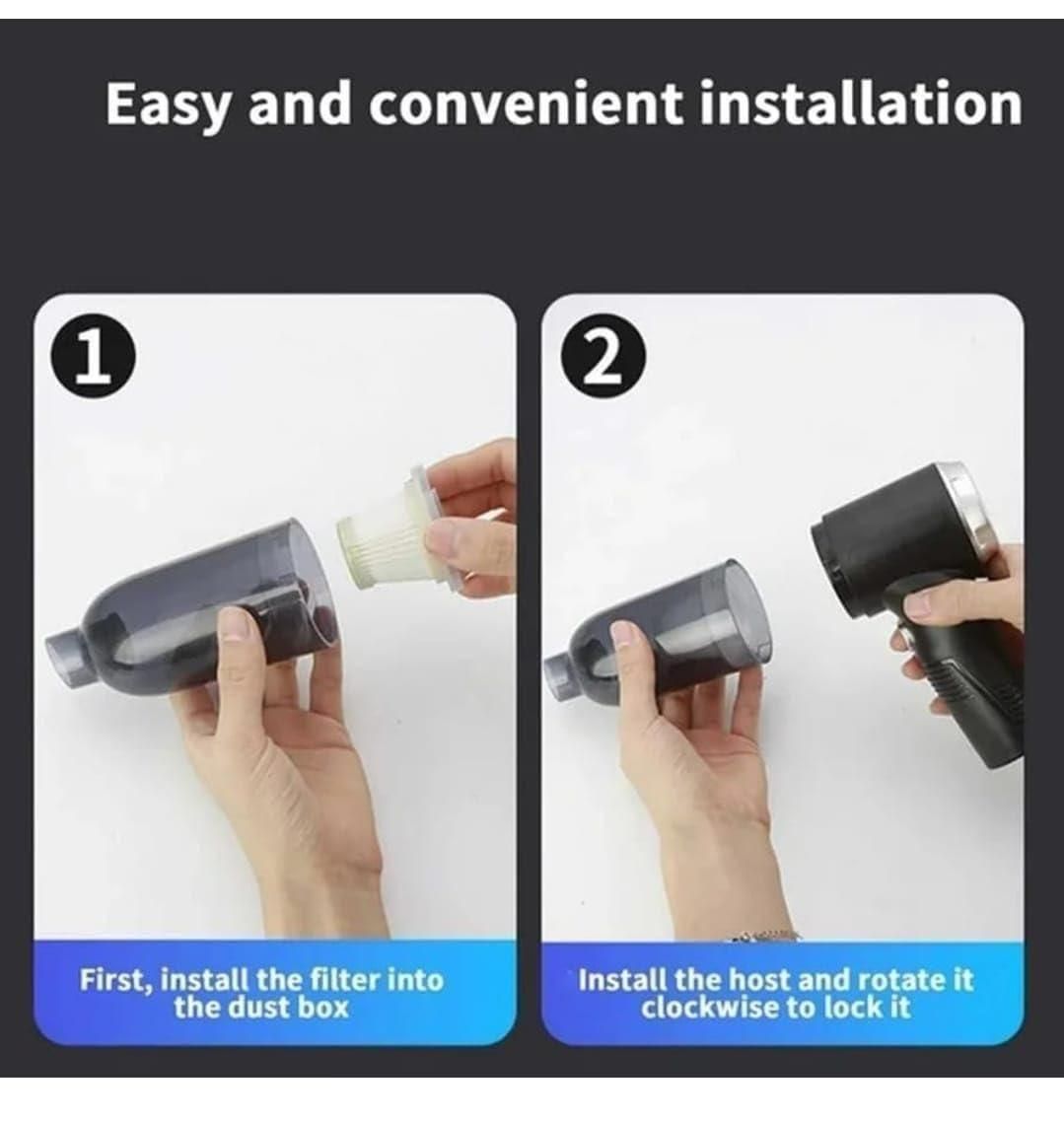 Easy and convenient installation

1

First, install the filter into the dust box

2

Install the host and rotate it clockwise to lock it